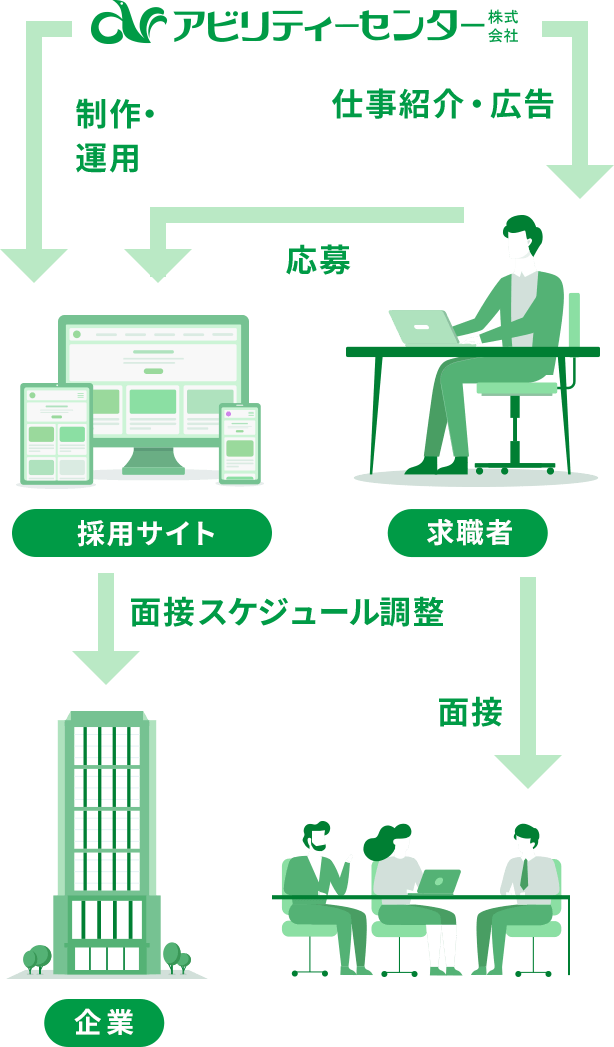 アビリティーセンター 株式会社

制作・運用

仕事紹介・広告

応募

採用サイト

求職者

面接スケジュール調整

面接

企業